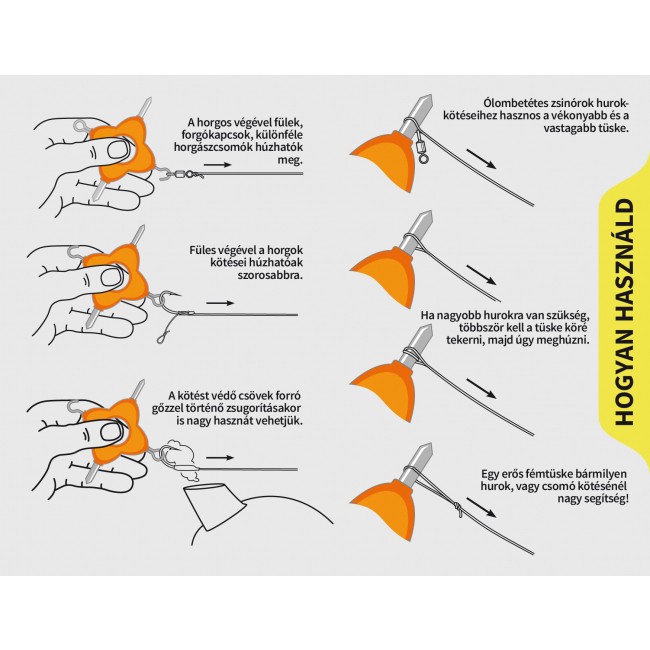 A horgos végével fülek, forgókapcsok, különféle horgászcsomók húzhatók meg.

Füles végével a horgok kötései húzhatóak szorosabbra.

A kötést védő csövek forró gőzzel történő zsugorításakor is nagy hasznát vehetjük.

Ólombetétes zsinórok hurokkötéseihez hasznos a vékonyabb és a vastagabb tüske.

Ha nagyobb hurokra van szükség, többször kell a tüske köré tekerni, majd úgy meghúzni.

Egy erős fémtüske bármilyen hurok, vagy csomó kötésénél nagy segítség!

HOGYAN HASZNÁLD