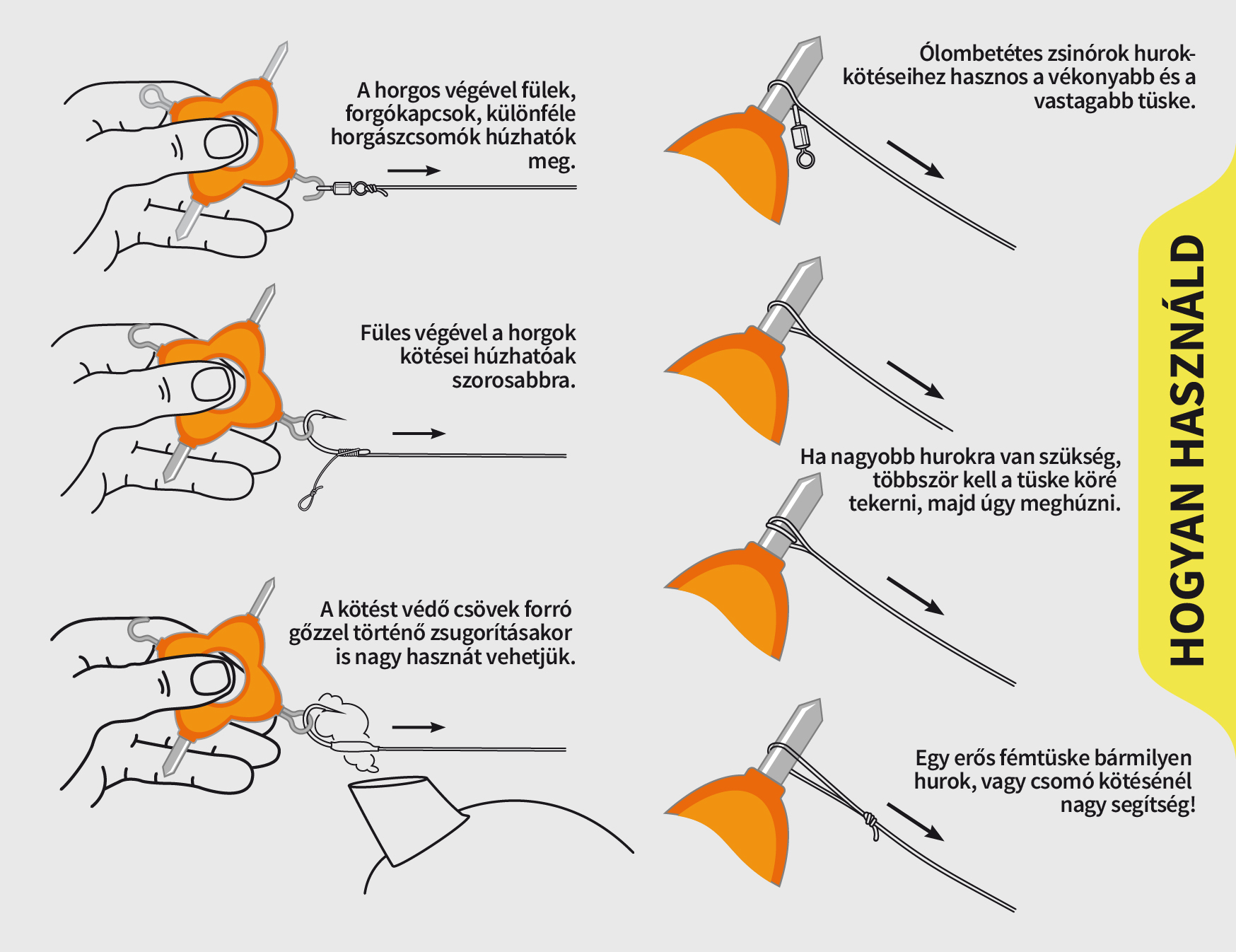 A horgos végével fülek, forgókapcsok, különféle horgászcsomók húzhatók meg.

Füles végével a horgok kötései húzhatóak szorosabbra.

A kötést védő csövek forró gőzzel történő zsugorításakor is nagy hasznát vehetjük.

Ólombetétes zsinórok hurokkötéseihez hasznos a vékonyabb és a vastagabb tüske.

Ha nagyobb hurokra van szükség, többször kell a tüske köré tekerni, majd úgy meghúzni.

Egy erős fémtüske bármilyen hurok, vagy csomó kötésénél nagy segítség!

HOGYAN HASZNÁLD